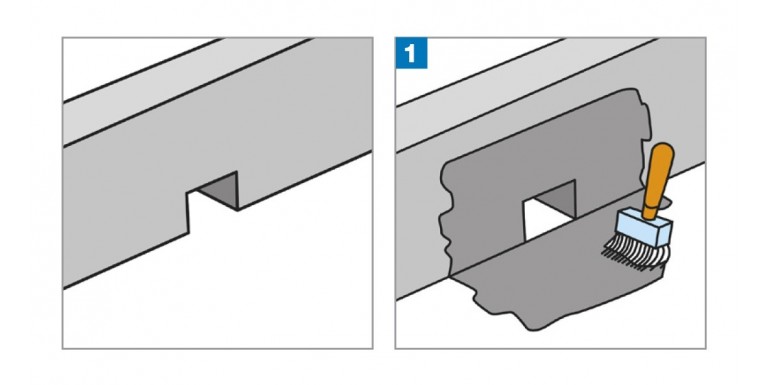 1